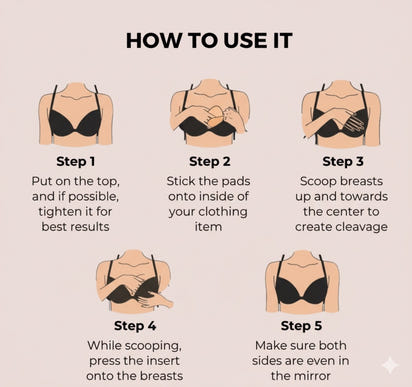 HOW TO USE IT

Step 1
Put on the top, and if possible, tighten it for best results

Step 2
Stick the pads onto inside of your clothing item

Step 3
Scoop breasts up and towards the center to create cleavage

Step 4
While scooping, press the insert onto the breasts

Step 5
Make sure both sides are even in the mirror